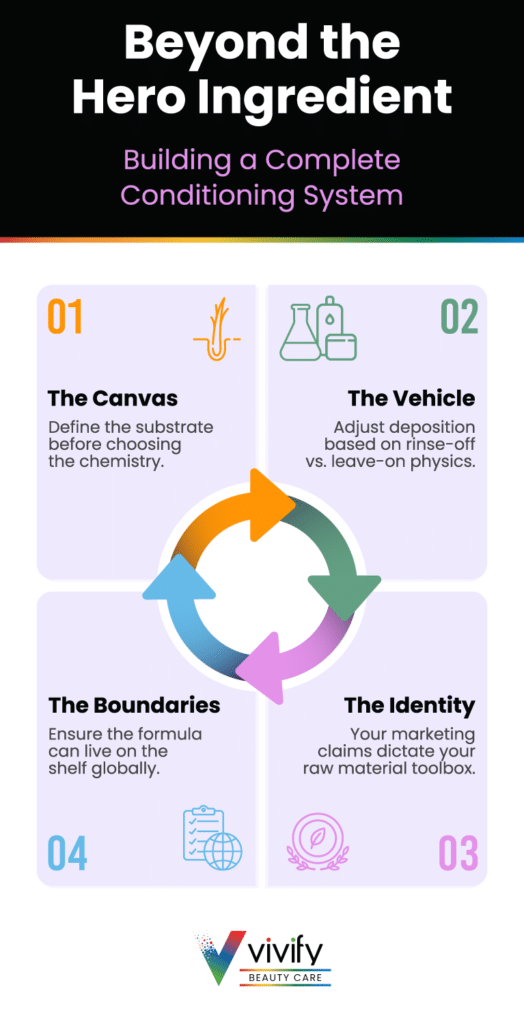 Beyond the Hero Ingredient

Building a Complete Conditioning System

01

The Canvas

Define the substrate before choosing the chemistry.

02

The Vehicle

Adjust deposition based on rinse-off vs. leave-on physics.

The Boundaries

Ensure the formula can live on the shelf globally.

04

The Identity

Your marketing claims dictate your raw material toolbox.

03

vivify
BEAUTY CARE